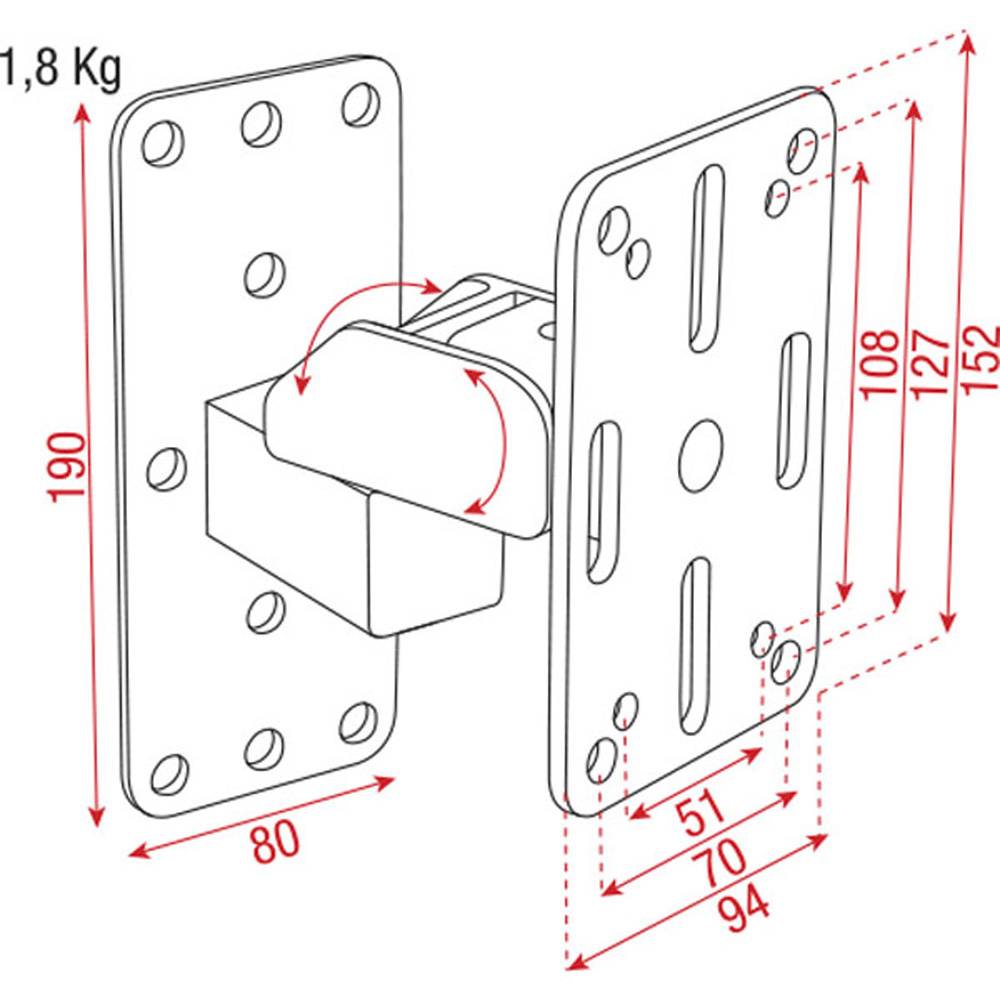 1,8 Kg

190

80

108

127

152

51

70

94